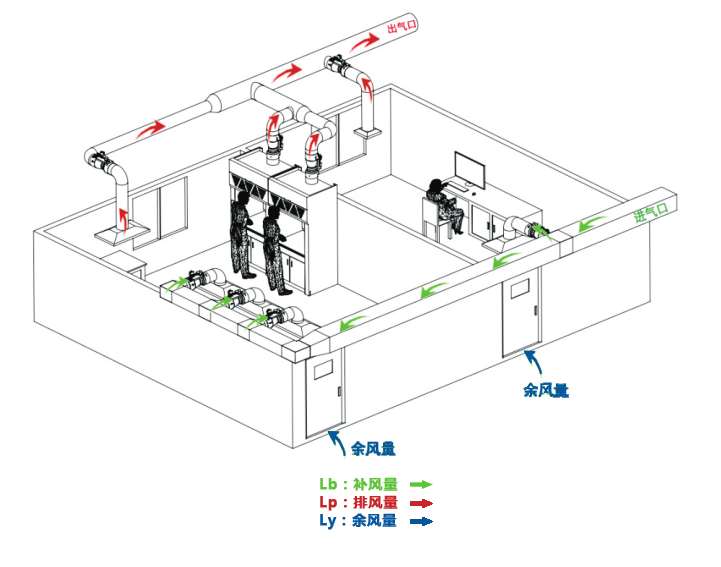 出气口

进气口

余风量

余风量

Lb：补风量
Lp：排风量
Ly：余风量