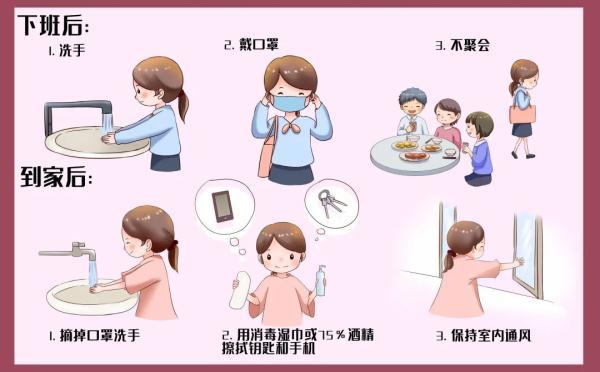 下班后:

1. 洗手

2. 戴口罩

3. 不聚会

到家后:

1. 摘掉口罩洗手

2. 用消毒湿巾或75%酒精擦拭钥匙和手机

3. 保持室内通风